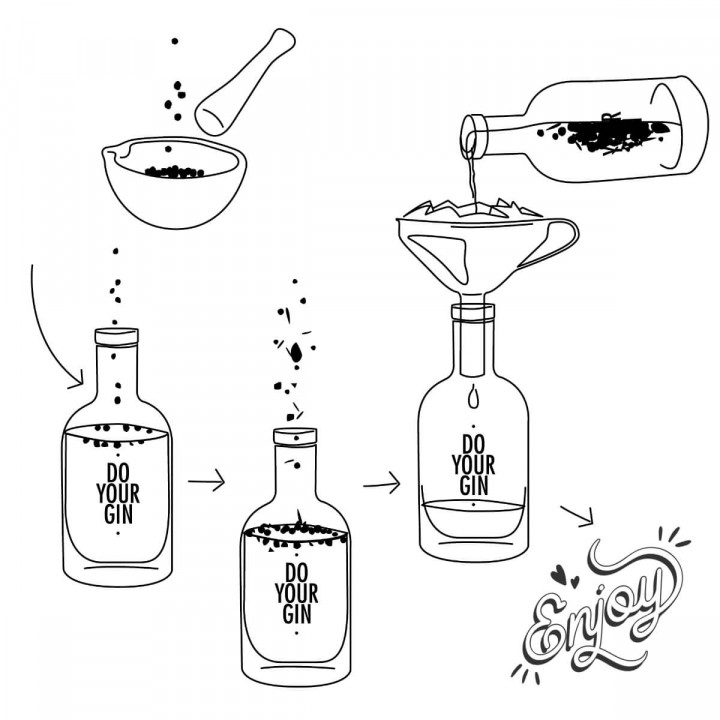 DO
YOUR
GIN

DO
YOUR
GIN

DO
YOUR
GIN

Enjoy